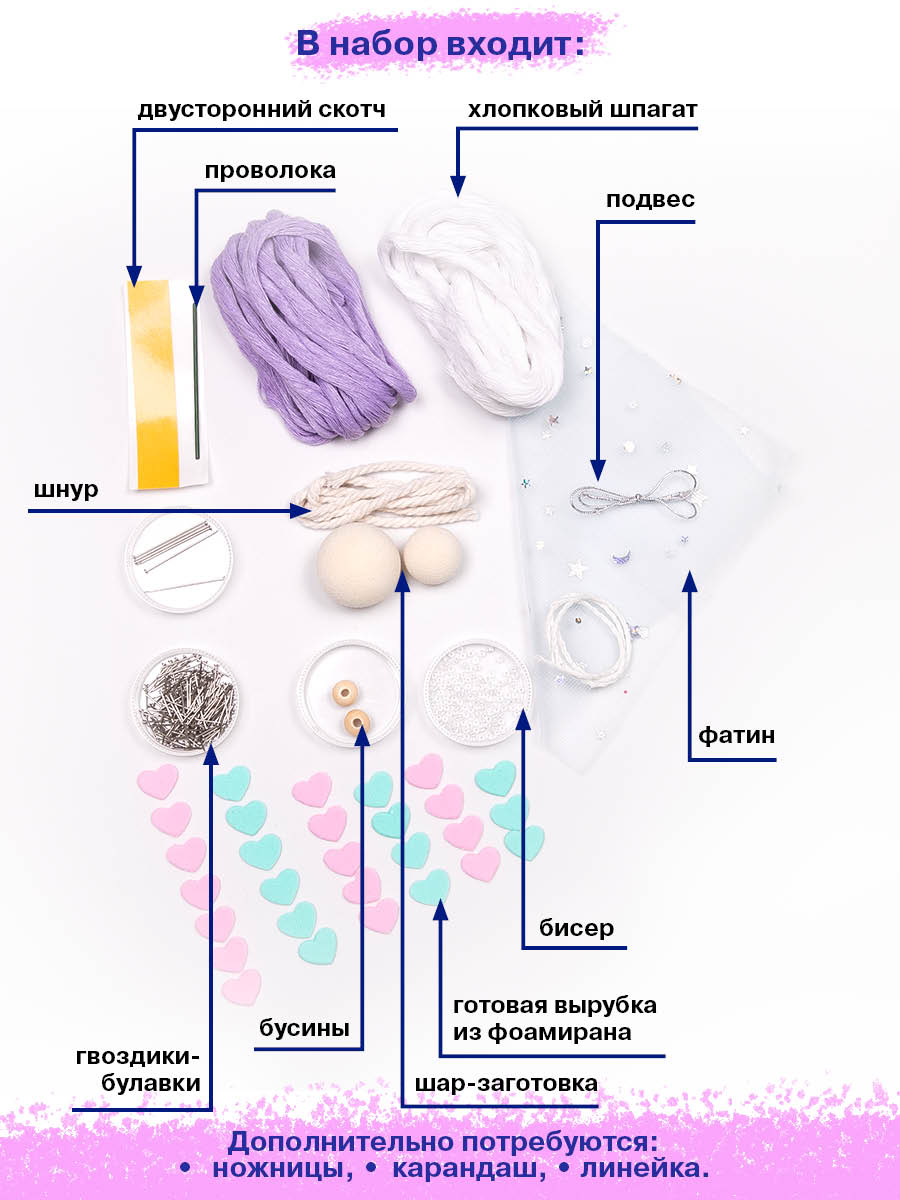 В набор входит:

двусторонний скотч

хлопковый шпагат

проволока

подвес

шнур

фатин

бисер

готовая вырубка из фоамирана

бусины

гвоздики-булавки

шар-заготовка

Дополнительно потребуются:
• ножницы, • карандаш, • линейка.