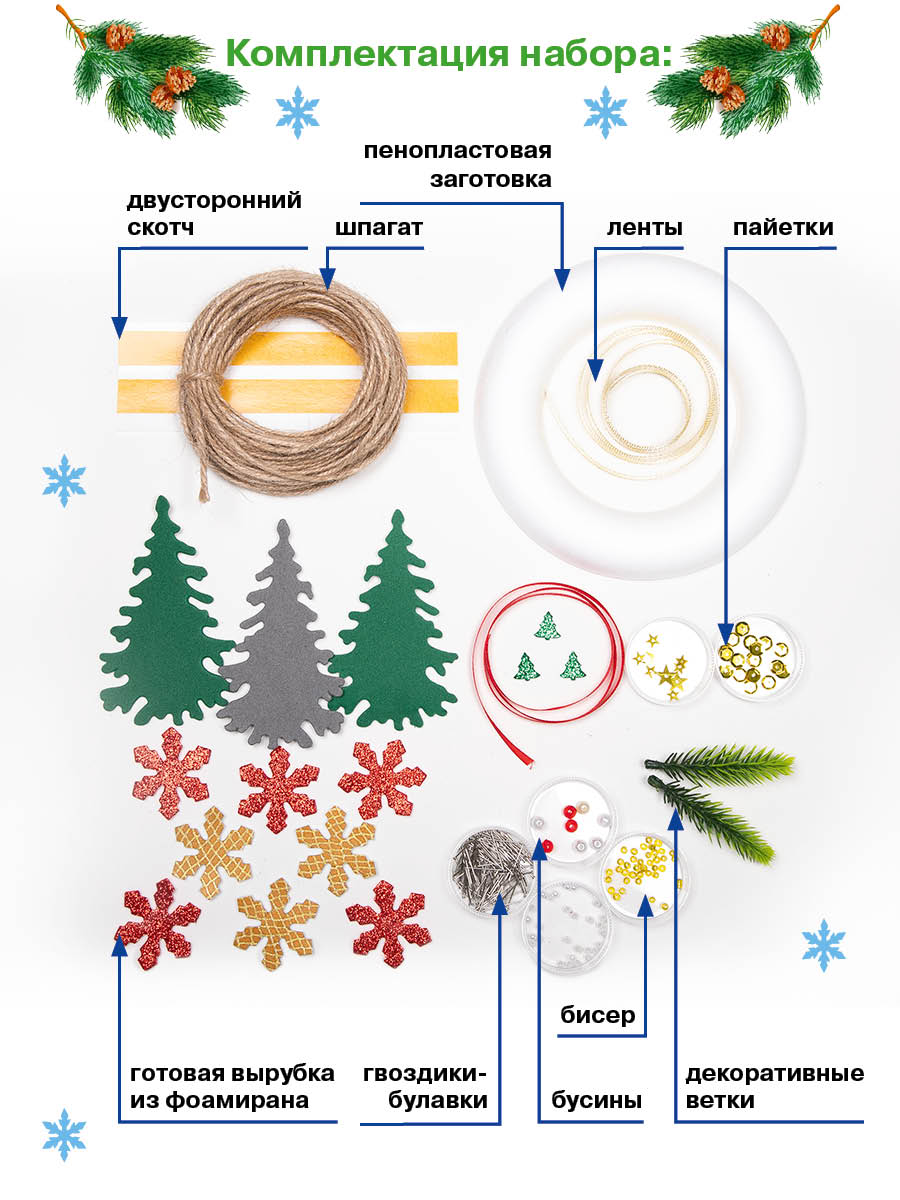 Комплектация набора:

пенопластовая заготовка

двусторонний скотч

шпагат

ленты

пайетки

бисер

готовая вырубка из фоамирана

гвоздики-булавки

бусины

декоративные ветки